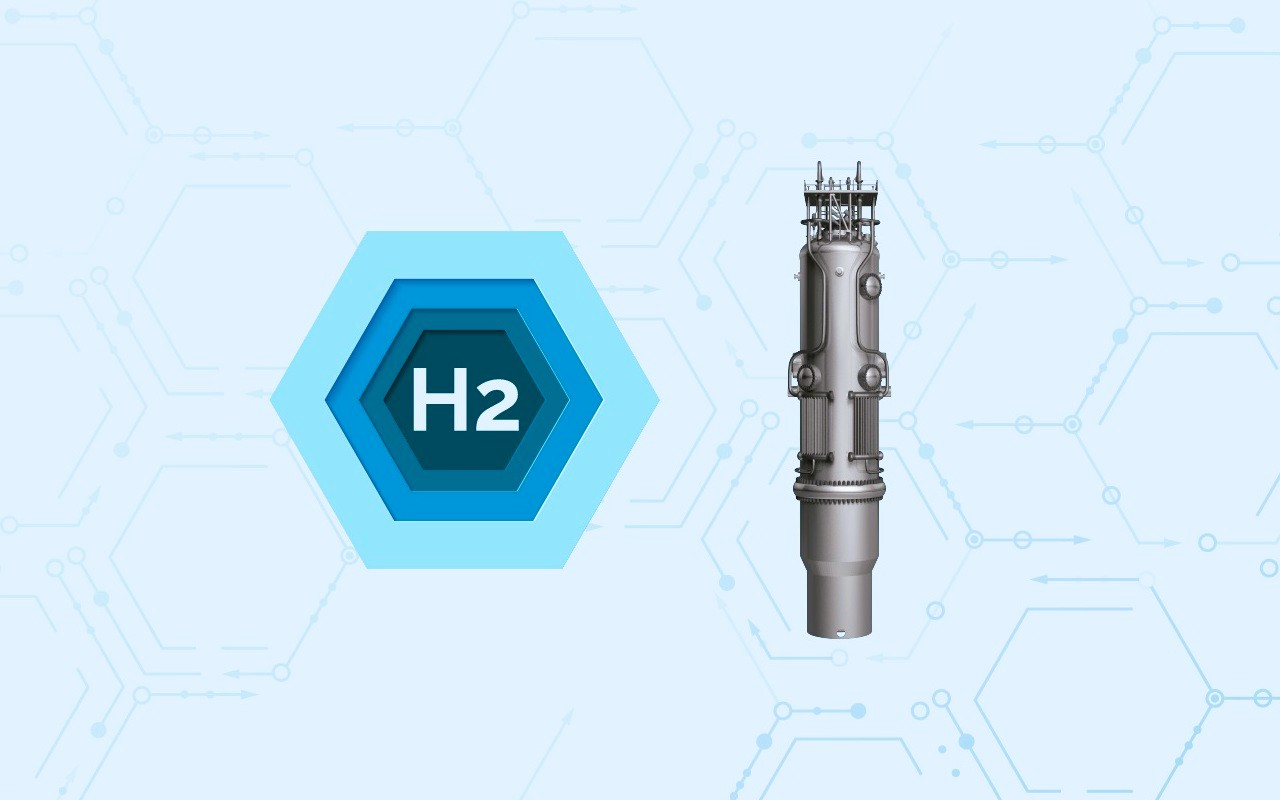 H2